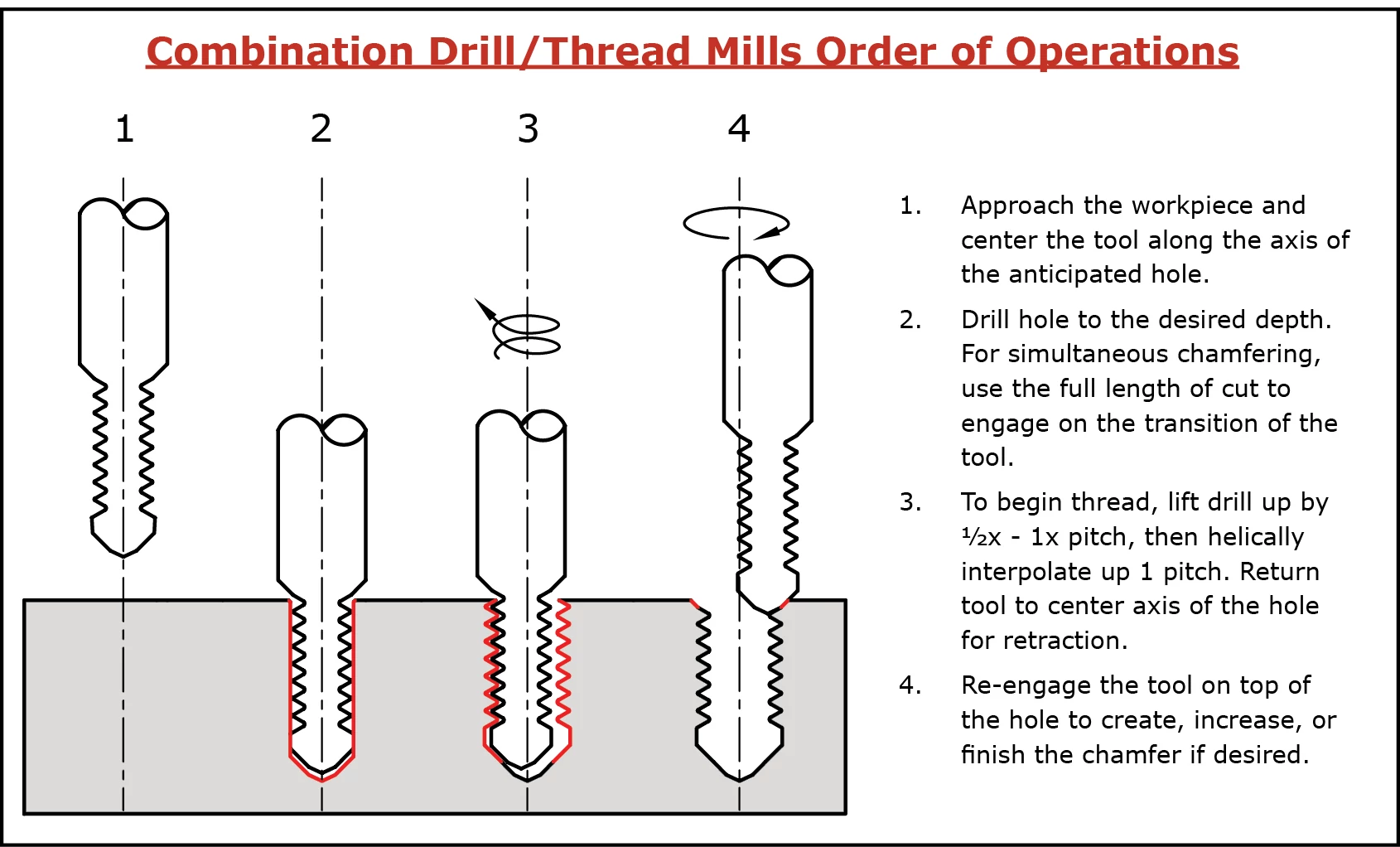 Combination Drill/Thread Mills Order of Operations

1

2

3

4

1. Approach the workpiece and center the tool along the axis of the anticipated hole.

2. Drill hole to the desired depth. For simultaneous chamfering, use the full length of cut to engage on the transition of the tool.

3. To begin thread, lift drill up by ½x - 1x pitch, then helically interpolate up 1 pitch. Return tool to center axis of the hole for retraction.

4. Re-engage the tool on top of the hole to create, increase, or finish the chamfer if desired.