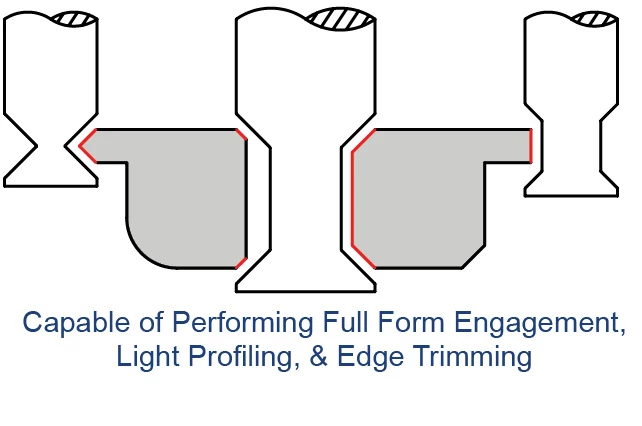 Capable of Performing Full Form Engagement, Light Profiling, & Edge Trimming