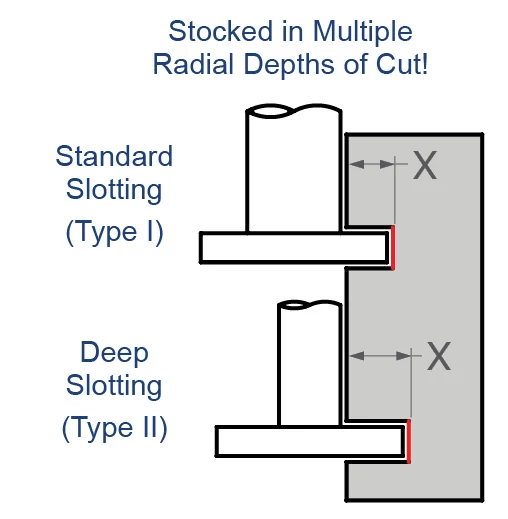 Stocked in Multiple Radial Depths of Cut!

Standard Slotting (Type I)

X

Deep Slotting (Type II)

X