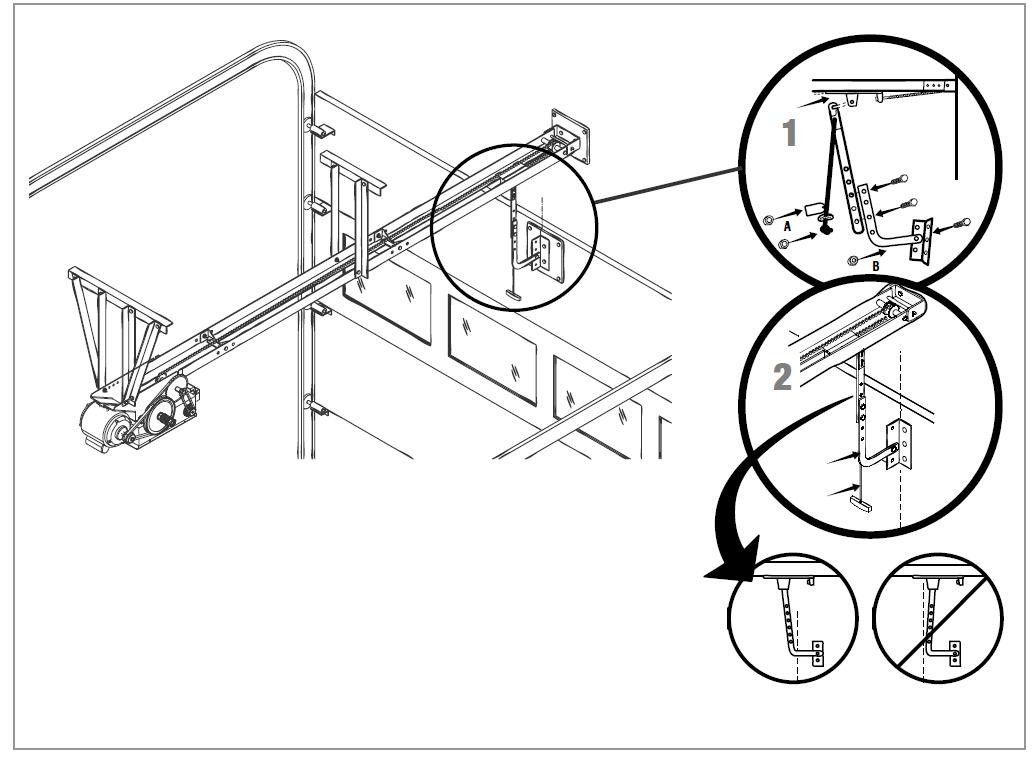 1

A

B

2