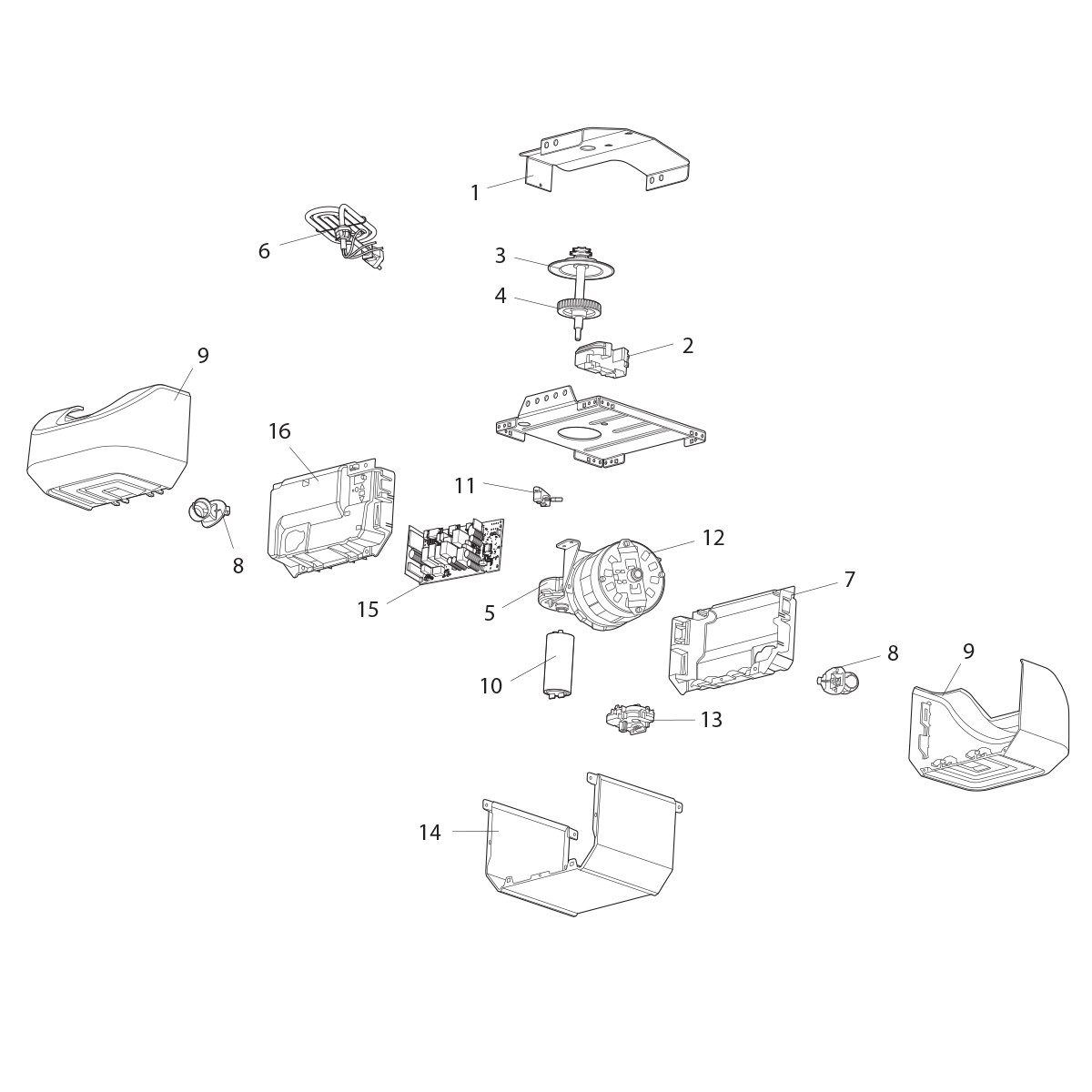 1
6
3
4
2
9
16
11
8
15
12
5
7
10
8
9
13
14