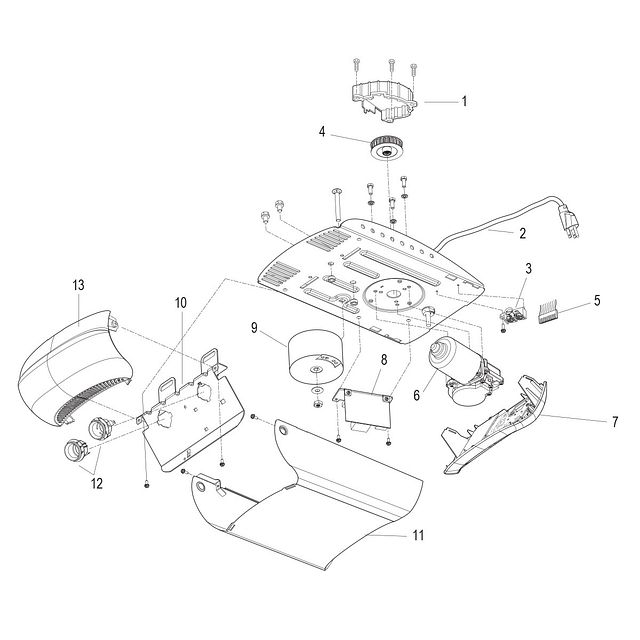 1
4
2
3
5
13
10
9
8
6
7
12
11