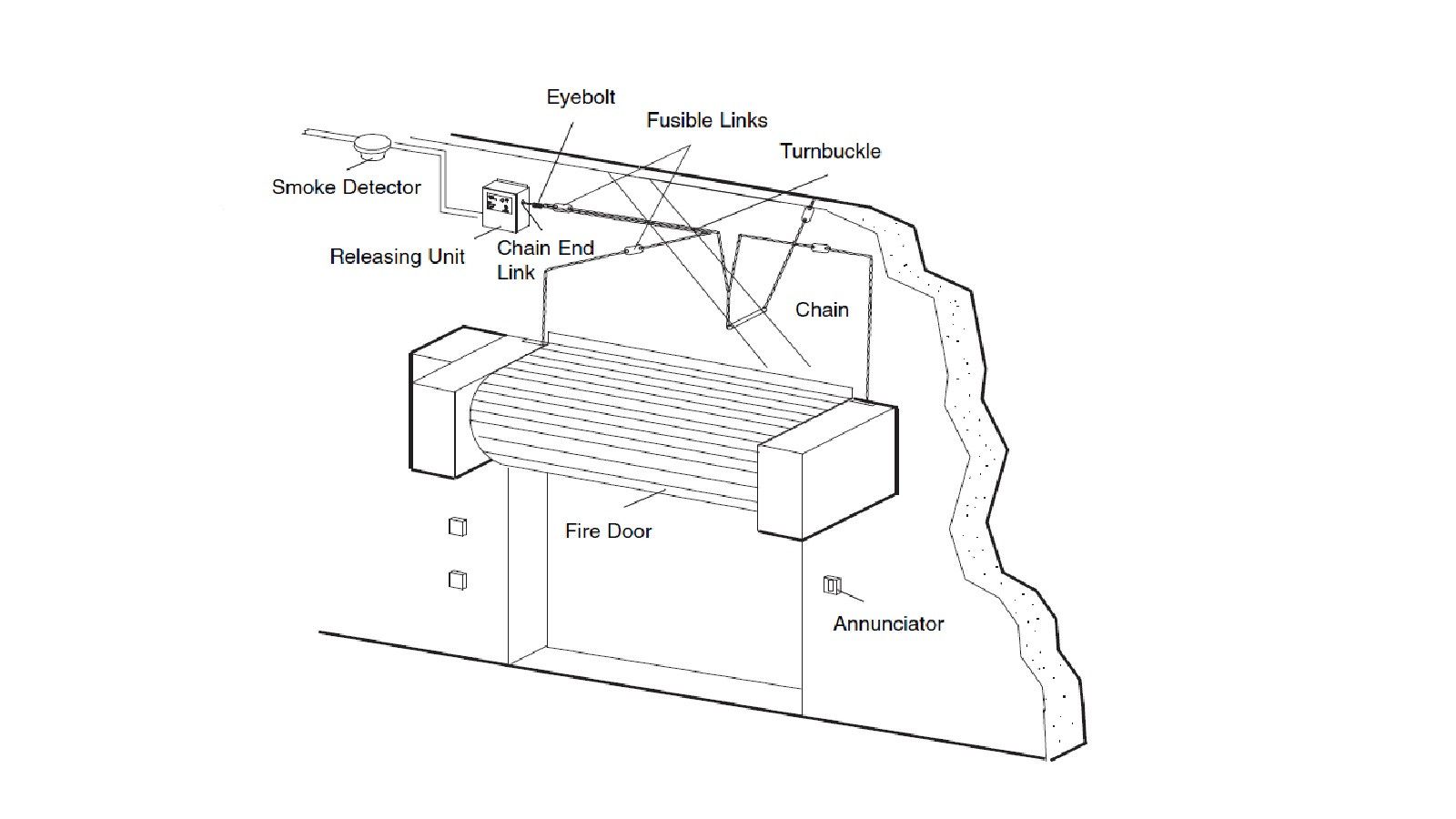 Eyebolt

Fusible Links

Turnbuckle

Smoke Detector

Releasing Unit

Chain End Link

Chain

Fire Door

Annunciator