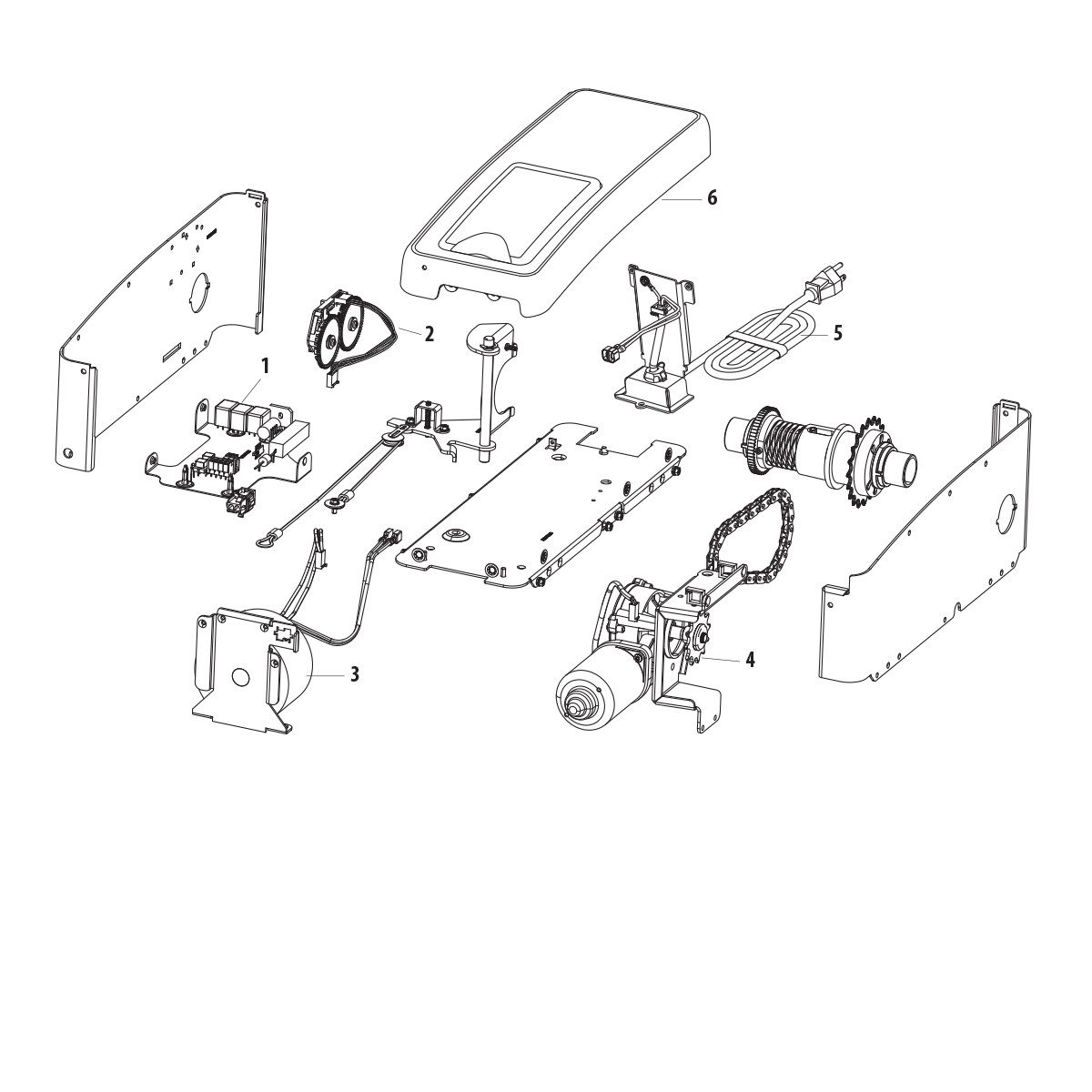 6
2
5
1
3
4