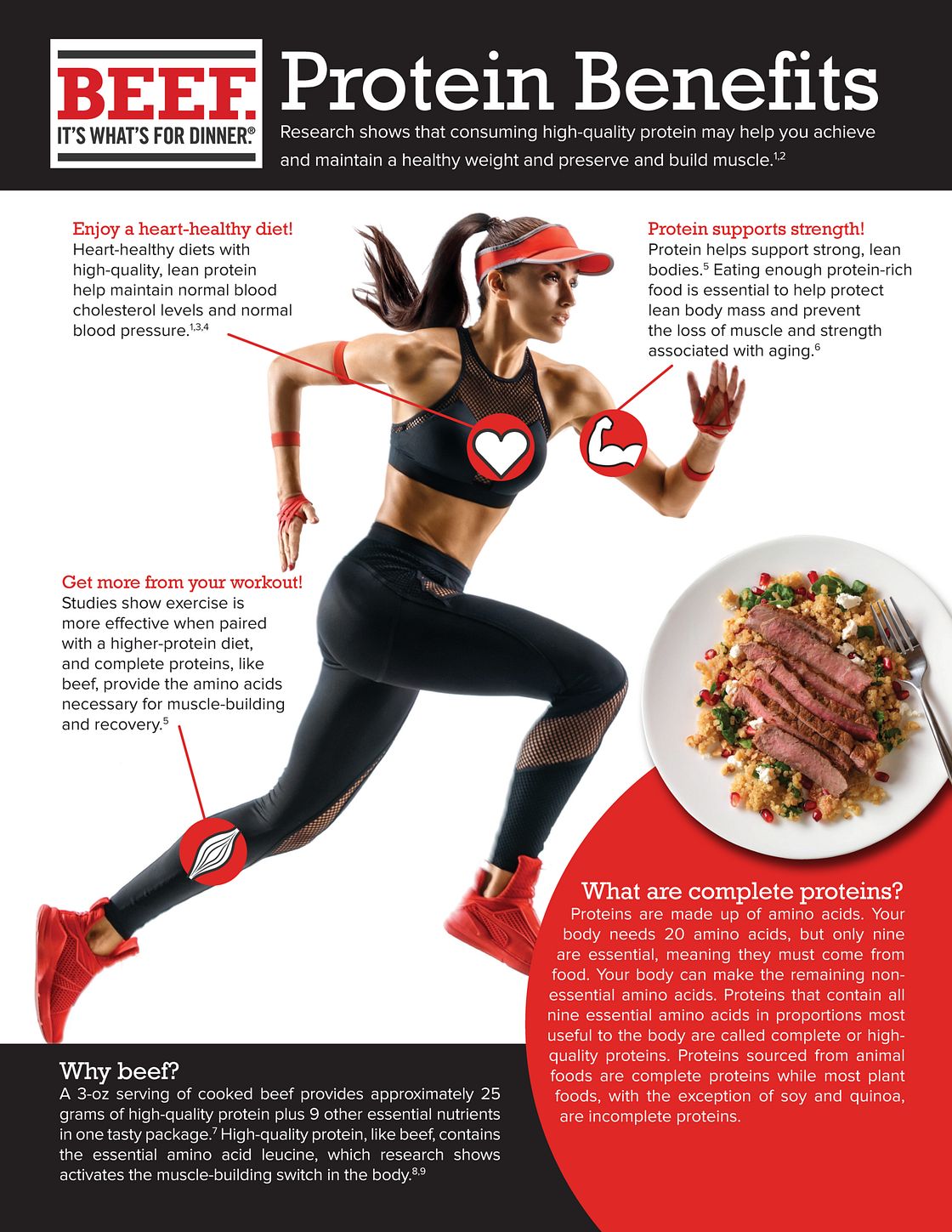 BEEF.
IT'S WHAT'S FOR DINNER®

Protein Benefits

Research shows that consuming high-quality protein may help you achieve and maintain a healthy weight and preserve and build muscle.$^{1,2}$

Enjoy a heart-healthy diet!
Heart-healthy diets with high-quality, lean protein help maintain normal blood cholesterol levels and normal blood pressure.$^{1,3,4}$

Protein supports strength!
Protein helps support strong, lean bodies.$^{5}$ Eating enough protein-rich food is essential to help protect lean body mass and prevent the loss of muscle and strength associated with aging.$^{6}$

Get more from your workout!
Studies show exercise is more effective when paired with a higher-protein diet, and complete proteins, like beef, provide the amino acids necessary for muscle-building and recovery.$^{5}$

What are complete proteins?
Proteins are made up of amino acids. Your body needs 20 amino acids, but only nine are essential, meaning they must come from food. Your body can make the remaining non-essential amino acids. Proteins that contain all nine essential amino acids in proportions most useful to the body are called complete or high-quality proteins. Proteins sourced from animal foods are complete proteins while most plant foods, with the exception of soy and quinoa, are incomplete proteins.

Why beef?
A 3-oz serving of cooked beef provides approximately 25 grams of high-quality protein plus 9 other essential nutrients in one tasty package.$^{7}$ High-quality protein, like beef, contains the essential amino acid leucine, which research shows activates the muscle-building switch in the body.$^{8,9}$