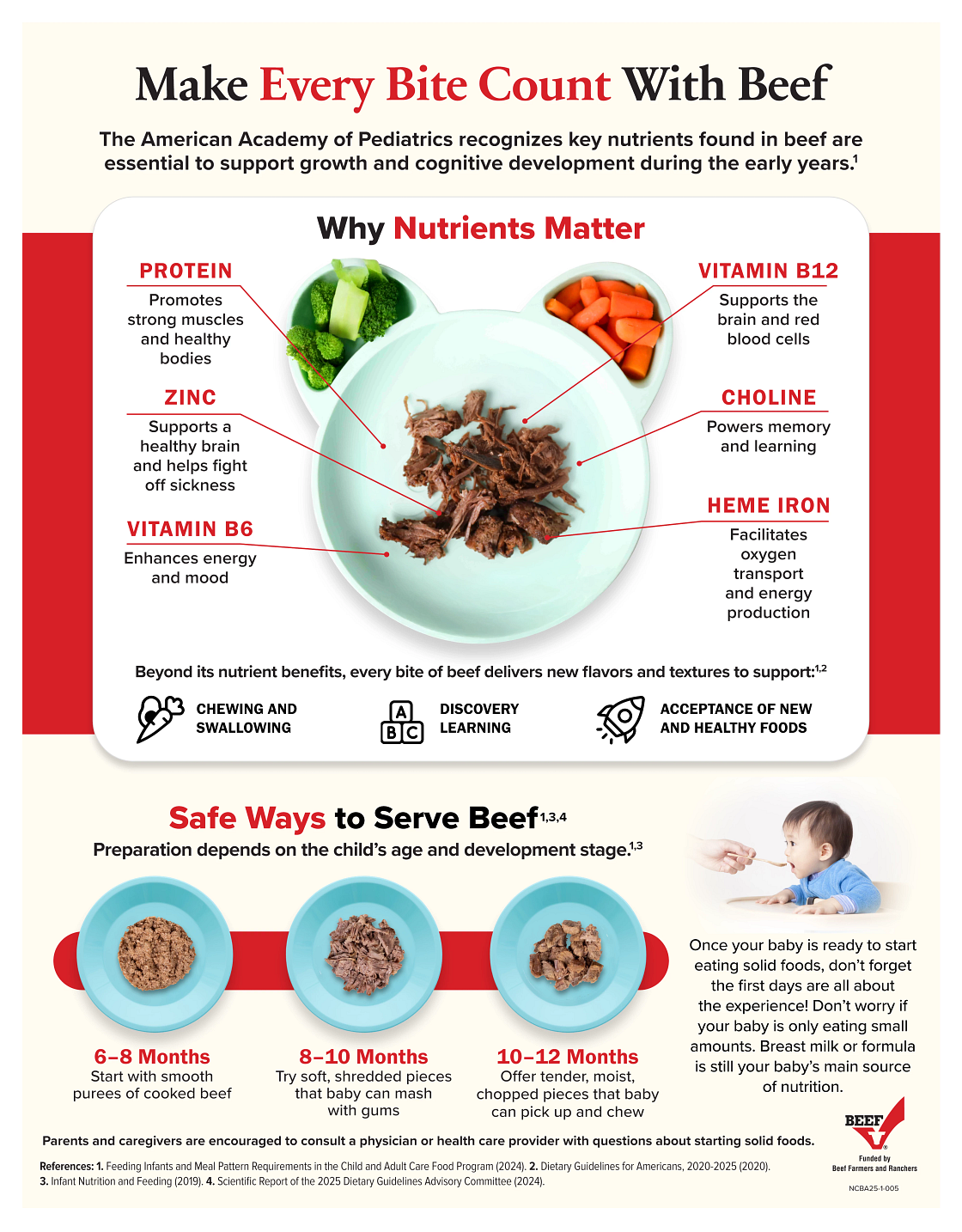 Make Every Bite Count With Beef

The American Academy of Pediatrics recognizes key nutrients found in beef are essential to support growth and cognitive development during the early years.$^1$

Why Nutrients Matter

PROTEIN
Promotes strong muscles and healthy bodies

ZINC
Supports a healthy brain and helps fight off sickness

VITAMIN B6
Enhances energy and mood

VITAMIN B12
Supports the brain and red blood cells

CHOLINE
Powers memory and learning

HEME IRON
Facilitates oxygen transport and energy production

Beyond its nutrient benefits, every bite of beef delivers new flavors and textures to support:$^{1,2}$

CHEWING AND SWALLOWING

A B C
DISCOVERY LEARNING

ACCEPTANCE OF NEW AND HEALTHY FOODS

Safe Ways to Serve Beef$^{1,3,4}$
Preparation depends on the child's age and development stage.$^{1,3}$

6–8 Months
Start with smooth purees of cooked beef

8–10 Months
Try soft, shredded pieces that baby can mash with gums

10–12 Months
Offer tender, moist, chopped pieces that baby can pick up and chew

Once your baby is ready to start eating solid foods, don't forget the first days are all about the experience! Don't worry if your baby is only eating small amounts. Breast milk or formula is still your baby's main source of nutrition.

Parents and caregivers are encouraged to consult a physician or health care provider with questions about starting solid foods.

References: 1. Feeding Infants and Meal Pattern Requirements in the Child and Adult Care Food Program (2024). 2. Dietary Guidelines for Americans, 2020-2025 (2020). 3. Infant Nutrition and Feeding (2019). 4. Scientific Report of the 2025 Dietary Guidelines Advisory Committee (2024).

BEEF
Funded by Beef Farmers and Ranchers

NCBA25-1-005